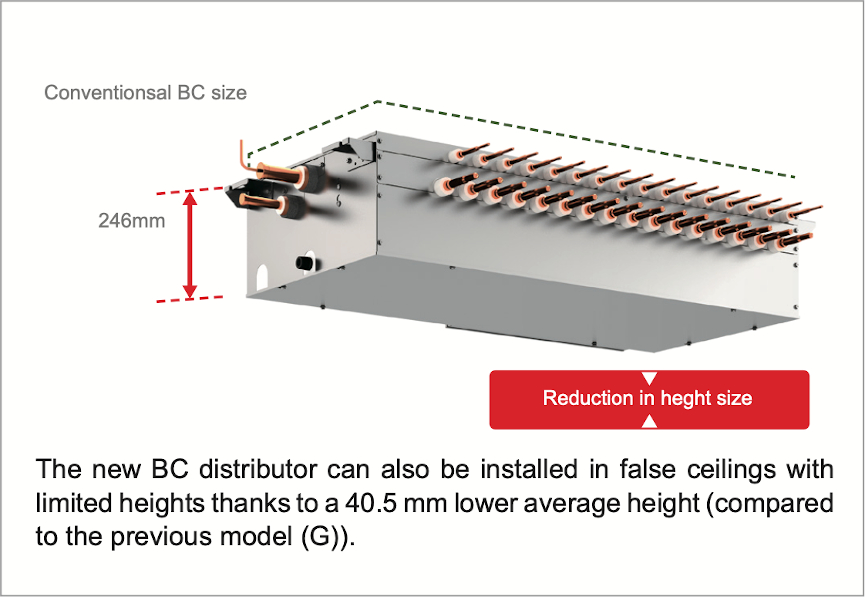 Conventionsal BC size

246mm

Reduction in heght size

The new BC distributor can also be installed in false ceilings with limited heights thanks to a 40.5 mm lower average height (compared to the previous model (G)).